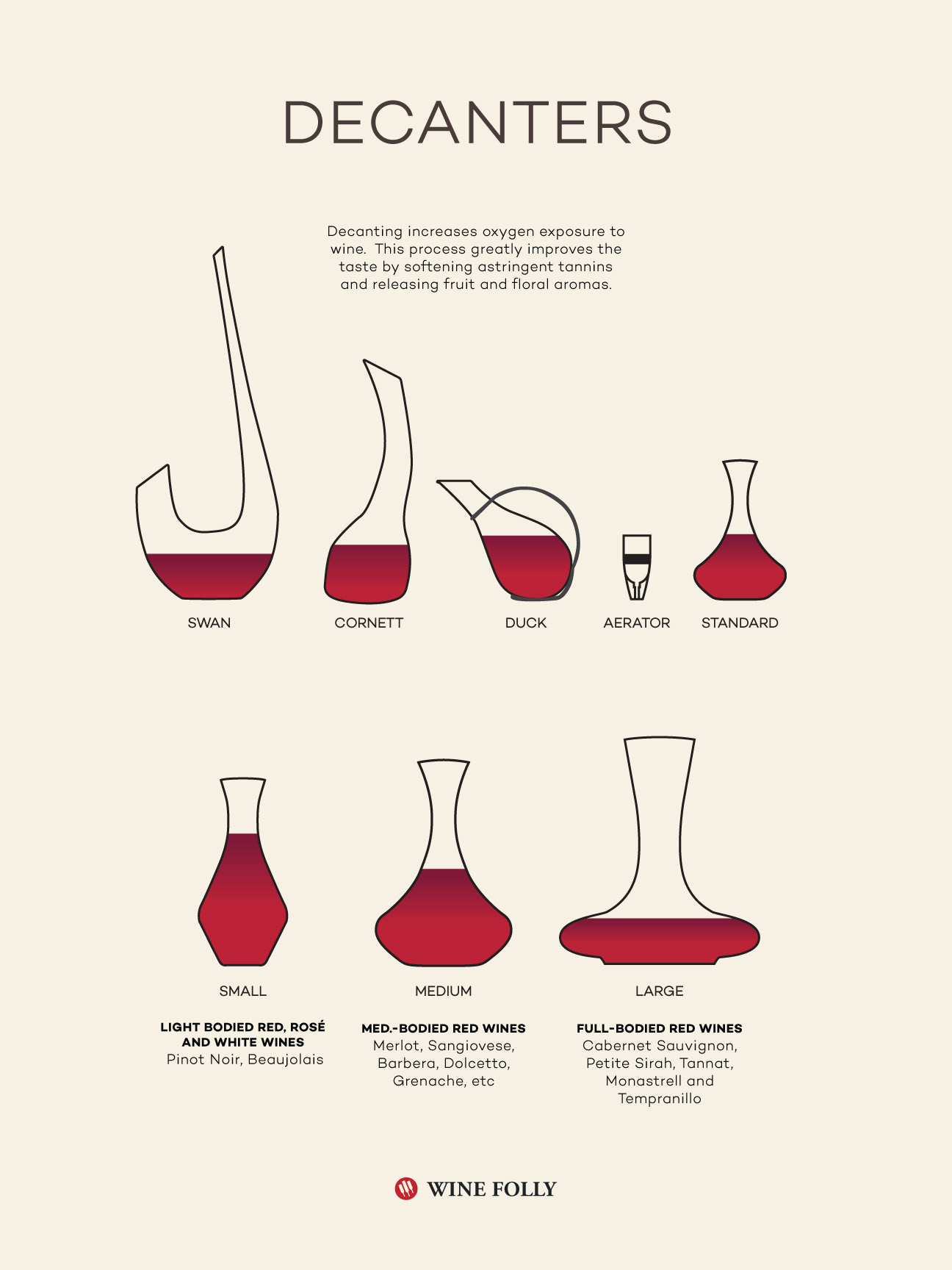 DECANTERS

Decanting increases oxygen exposure to wine. This process greatly improves the taste by softening astringent tannins and releasing fruit and floral aromas.

SWAN

CORNETT

DUCK

AERATOR

STANDARD

SMALL

LIGHT BODIED RED, ROSÉ AND WHITE WINES
Pinot Noir, Beaujolais

MEDIUM

MED.-BODIED RED WINES
Merlot, Sangiovese, Barbera, Dolcetto, Grenache, etc

LARGE

FULL-BODIED RED WINES
Cabernet Sauvignon, Petite Sirah, Tannat, Monastrell and Tempranillo

WINE FOLLY