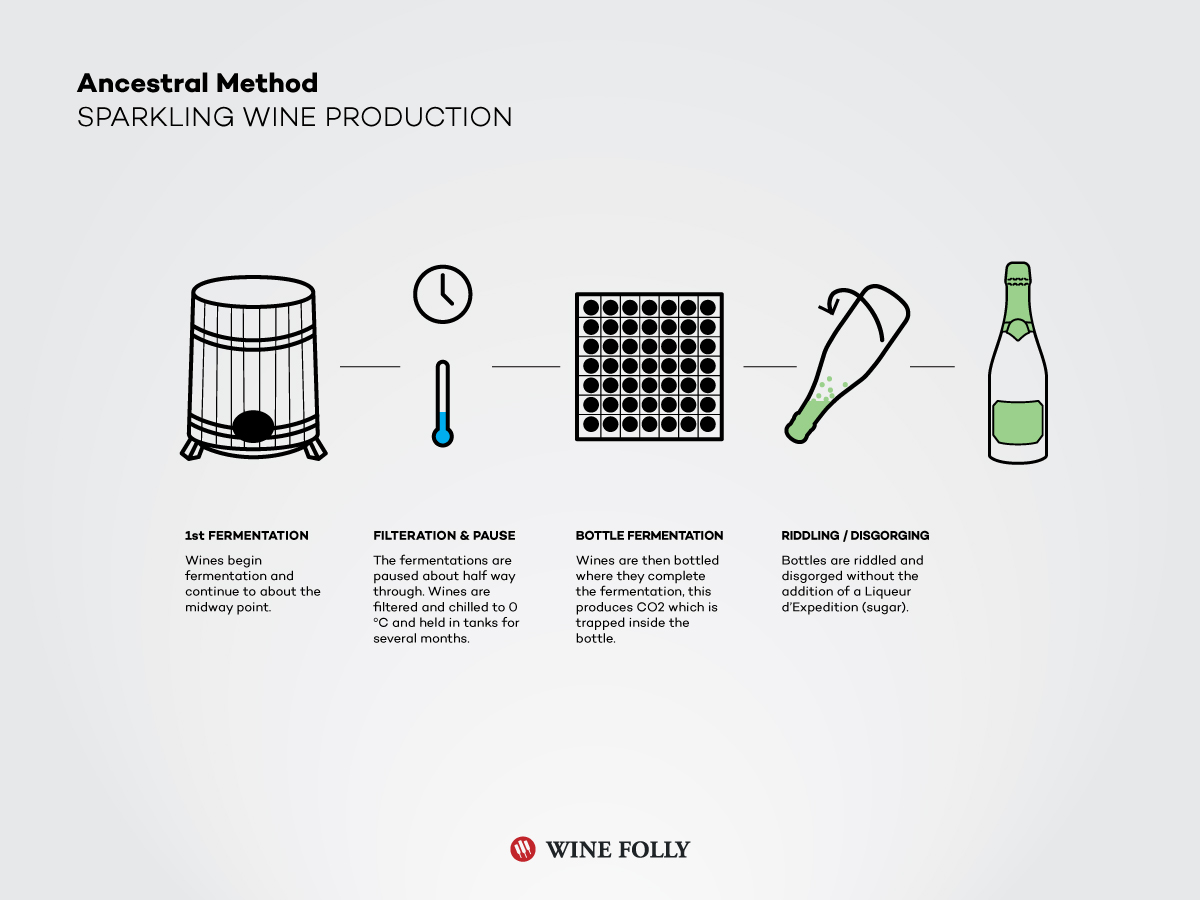 Ancestral Method
SPARKLING WINE PRODUCTION

1st FERMENTATION
Wines begin fermentation and continue to about the midway point.

FILTERATION & PAUSE
The fermentations are paused about half way through. Wines are filtered and chilled to 0 °C and held in tanks for several months.

BOTTLE FERMENTATION
Wines are then bottled where they complete the fermentation, this produces CO2 which is trapped inside the bottle.

RIDDLING / DISGORGING
Bottles are riddled and disgorged without the addition of a Liqueur d'Expedition (sugar).

WINE FOLLY